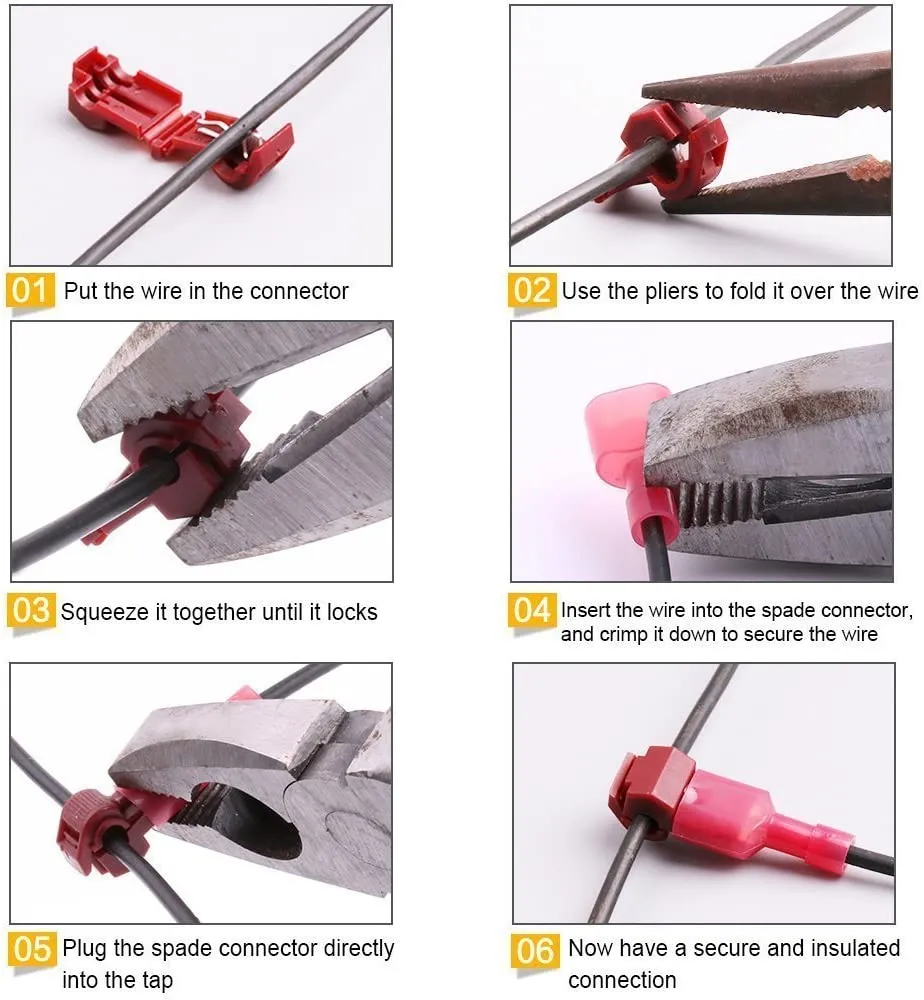 01 Put the wire in the connector

02 Use the pliers to fold it over the wire

03 Squeeze it together until it locks

04 Insert the wire into the spade connector, and crimp it down to secure the wire

05 Plug the spade connector directly into the tap

06 Now have a secure and insulated connection